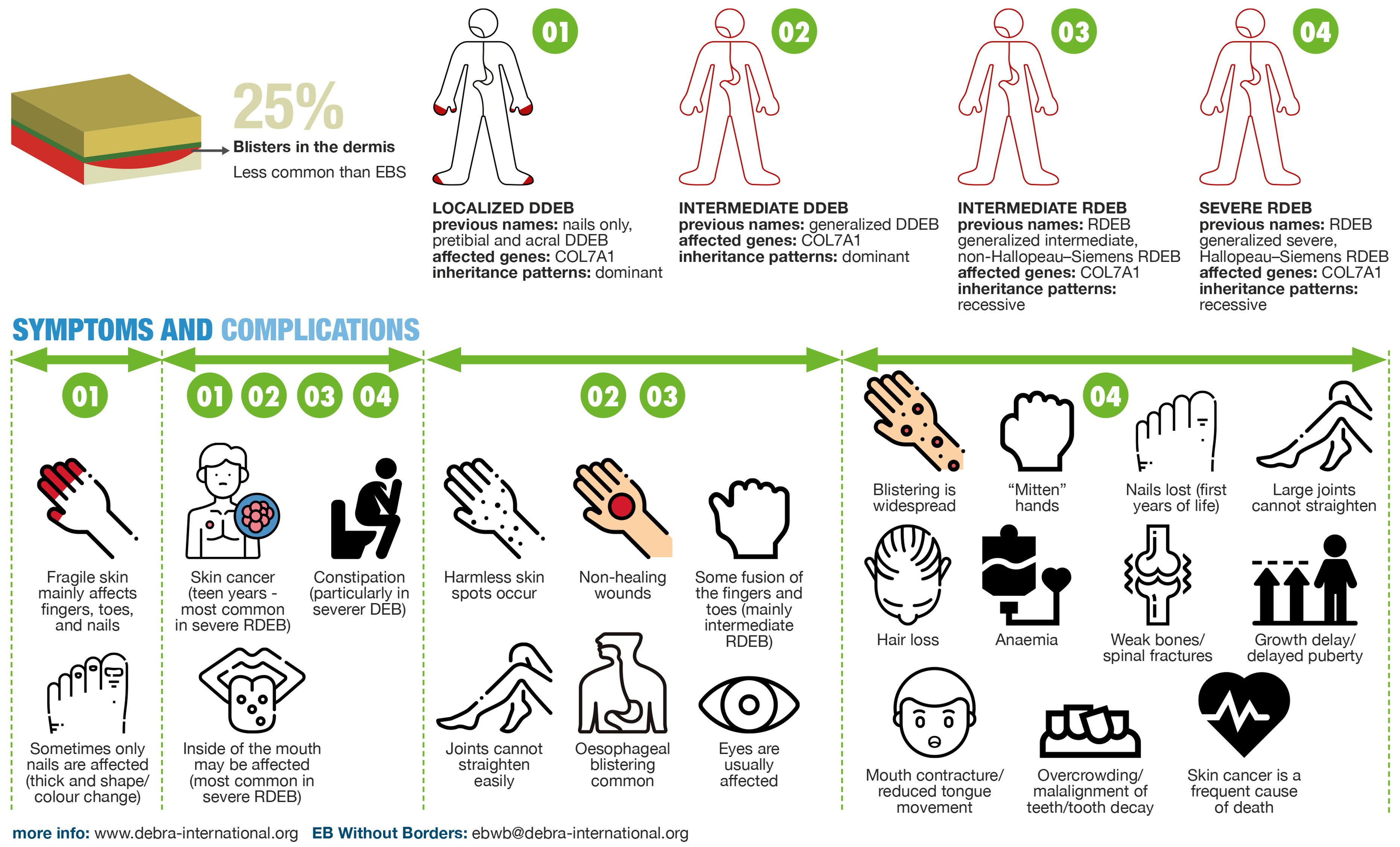 25%
Blisters in the dermis
Less common than EBS

01
LOCALIZED DDEB
previous names: nails only, pretibial and acral DDEB
affected genes: COL7A1
inheritance patterns: dominant

02
INTERMEDIATE DDEB
previous names: generalized DDEB
affected genes: COL7A1
inheritance patterns: dominant

03
INTERMEDIATE RDEB
previous names: RDEB generalized intermediate, non-Hallopeau–Siemens RDEB
affected genes: COL7A1
inheritance patterns: recessive

04
SEVERE RDEB
previous names: RDEB generalized severe, Hallopeau–Siemens RDEB
affected genes: COL7A1
inheritance patterns: recessive

SYMPTOMS AND COMPLICATIONS

01
Fragile skin mainly affects fingers, toes, and nails
Sometimes only nails are affected (thick and shape/ colour change)

01 02 03 04
Skin cancer (teen years - most common in severe RDEB)
Constipation (particularly in severer DEB)
Inside of the mouth may be affected (most common in severe RDEB)

02 03
Harmless skin spots occur
Non-healing wounds
Some fusion of the fingers and toes (mainly intermediate RDEB)
Joints cannot straighten easily
Oesophageal blistering common
Eyes are usually affected

04
Blistering is widespread
“Mitten” hands
Nails lost (first years of life)
Large joints cannot straighten
Hair loss
Anaemia
Weak bones/ spinal fractures
Growth delay/ delayed puberty
Mouth contracture/ reduced tongue movement
Overcrowding/ malalignment of teeth/tooth decay
Skin cancer is a frequent cause of death

more info: www.debra-international.org EB Without Borders: ebwb@debra-international.org